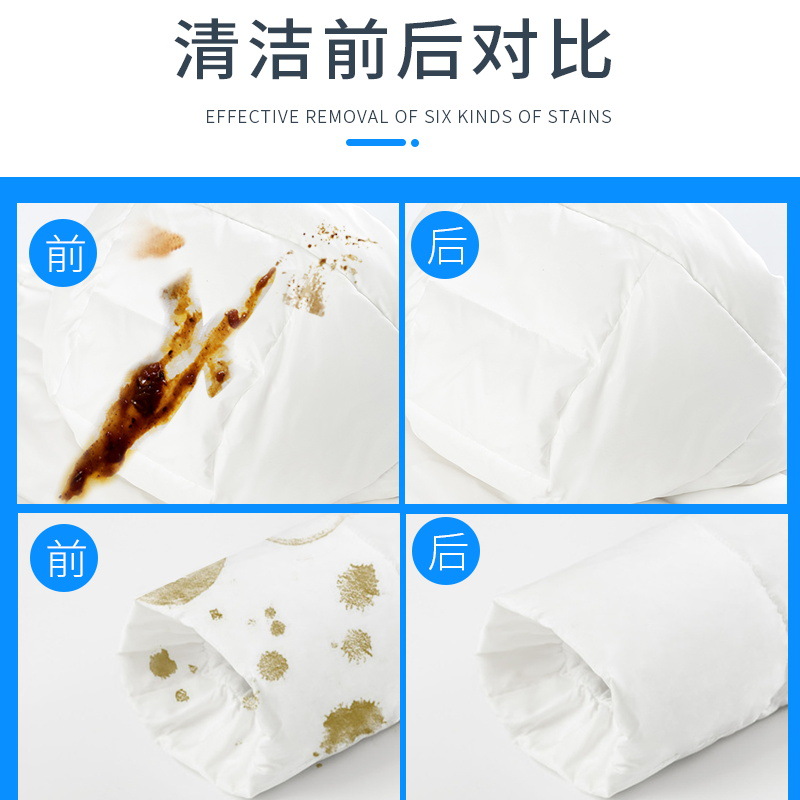 清洁前后对比

EFFECTIVE REMOVAL OF SIX KINDS OF STAINS

前

后

前

后