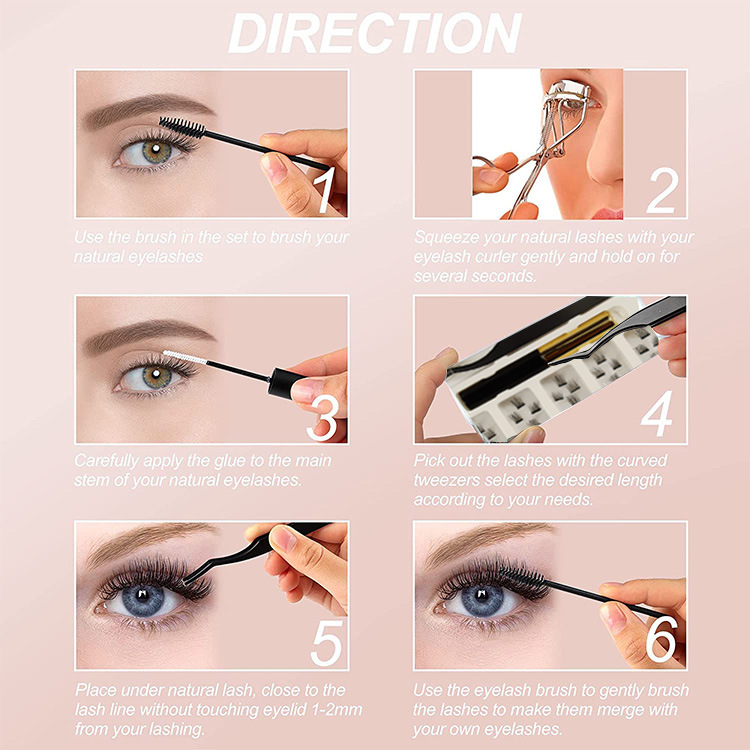 DIRECTION

1

Use the brush in the set to brush your natural eyelashes.

2

Squeeze your natural lashes with your eyelash curler gently and hold on for several seconds.

3

Carefully apply the glue to the main stem of your natural eyelashes.

4

Pick out the lashes with the curved tweezers select the desired length according to your needs.

5

Place under natural lash, close to the lash line without touching eyelid 1-2mm from your lashing.

6

Use the eyelash brush to gently brush the lashes to make them merge with your own eyelashes.